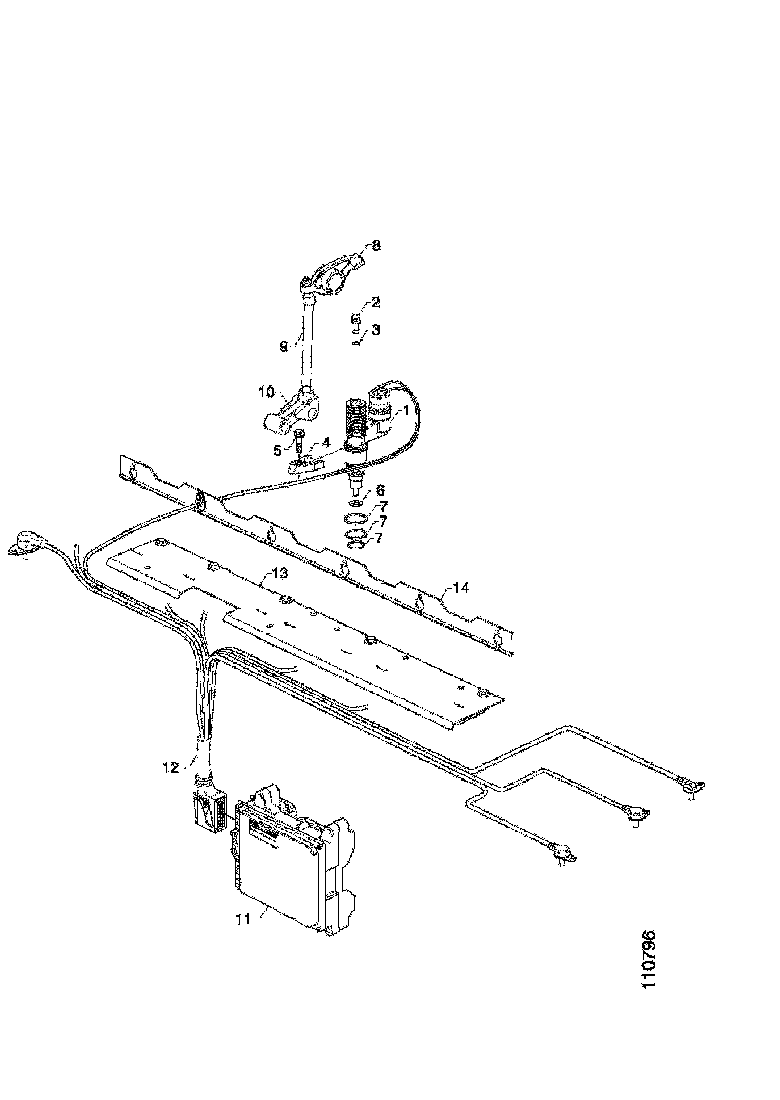 8
2
3
9
10
1
5
4
6
7
7
7
13
14
12
11
110796