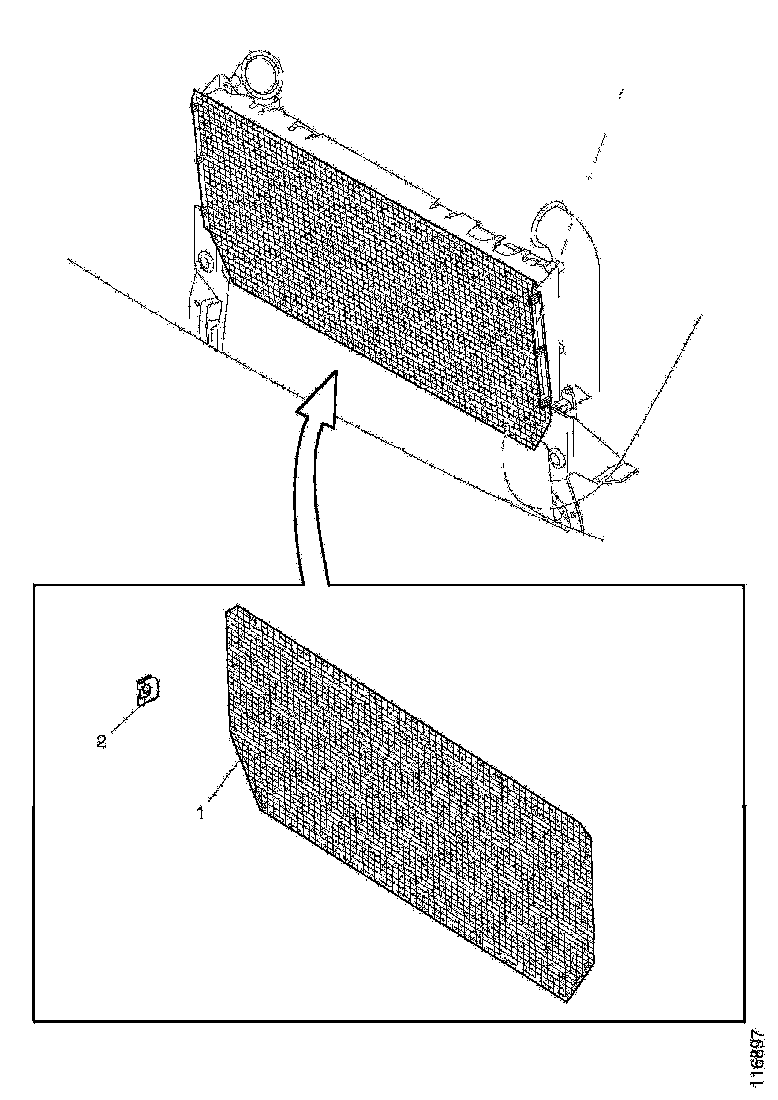 2

1

116897