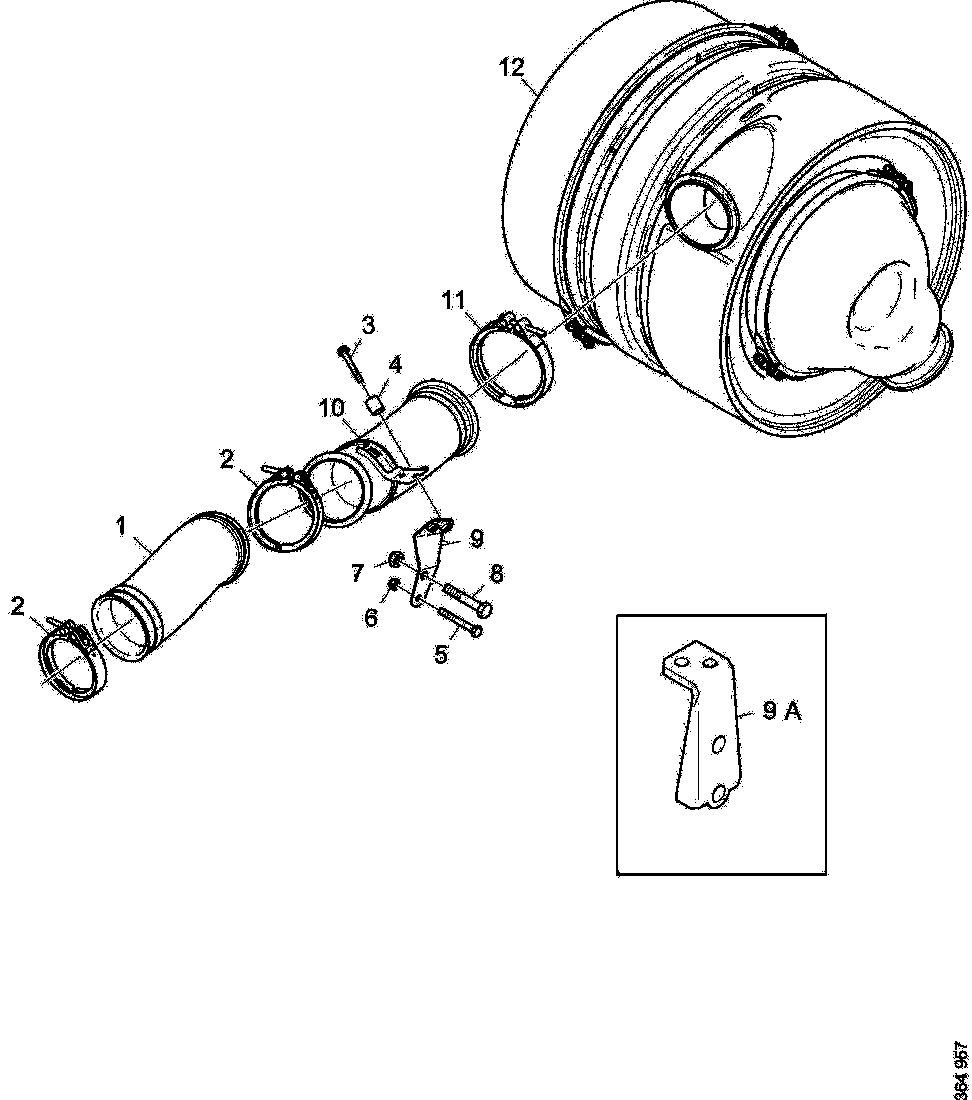 12
11
3
4
10
2
1
9
7
8
6
5
2
9 A
364 957