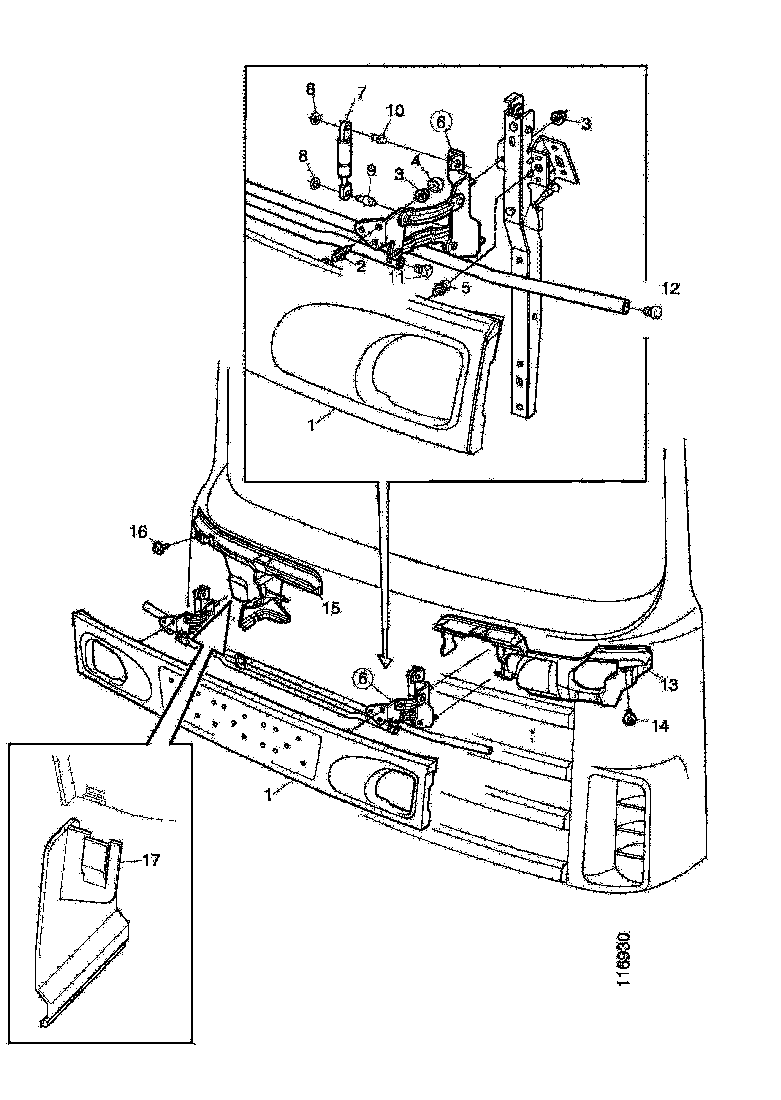 8
7
10
6
3
8
9
3
4
2
11
5
12
1
16
15
6
13
14
1
17
116930