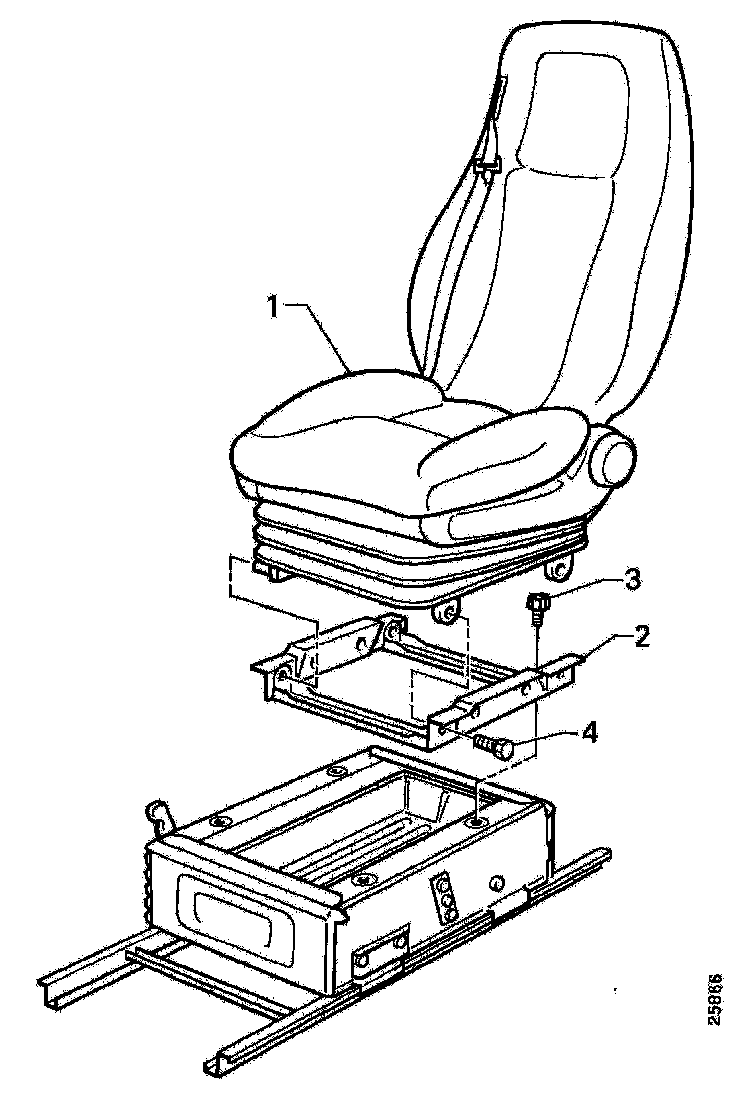 1
3
2
4
25866