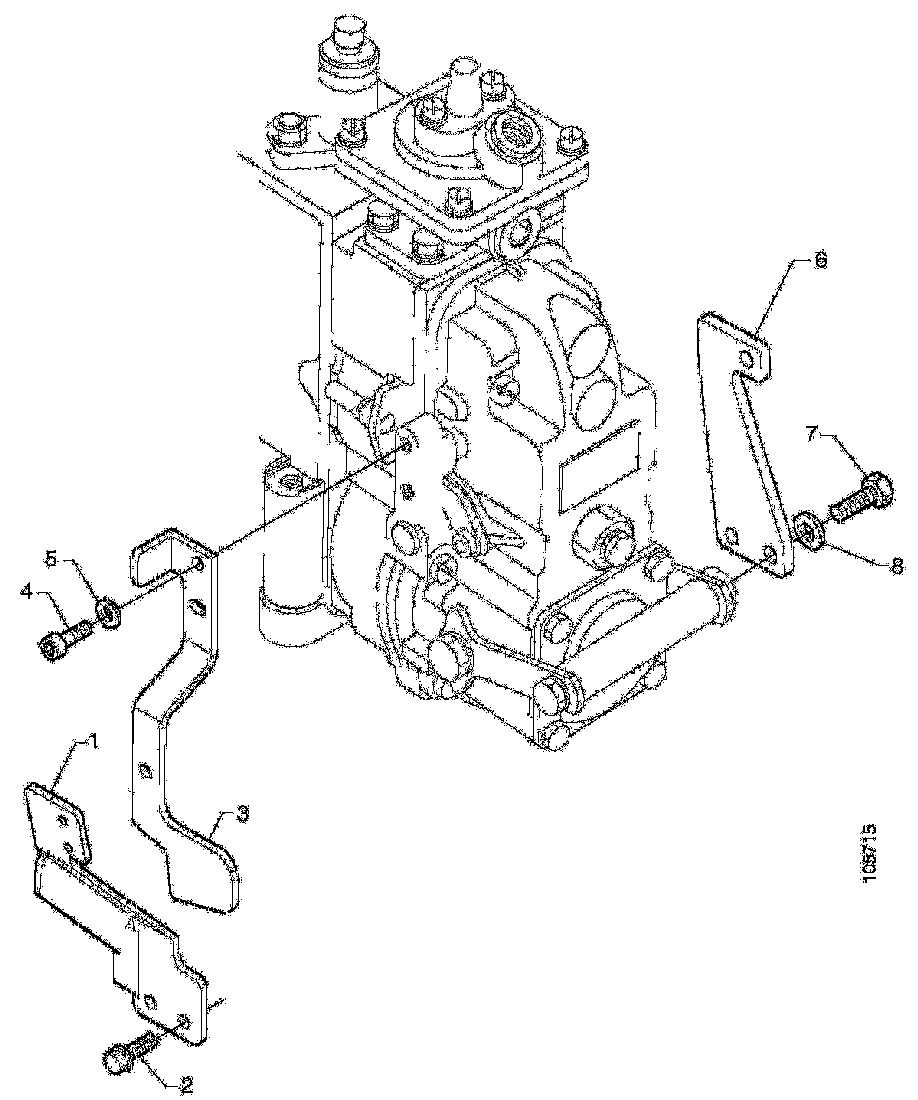 6
7
8
5
4
1
3
2
105715