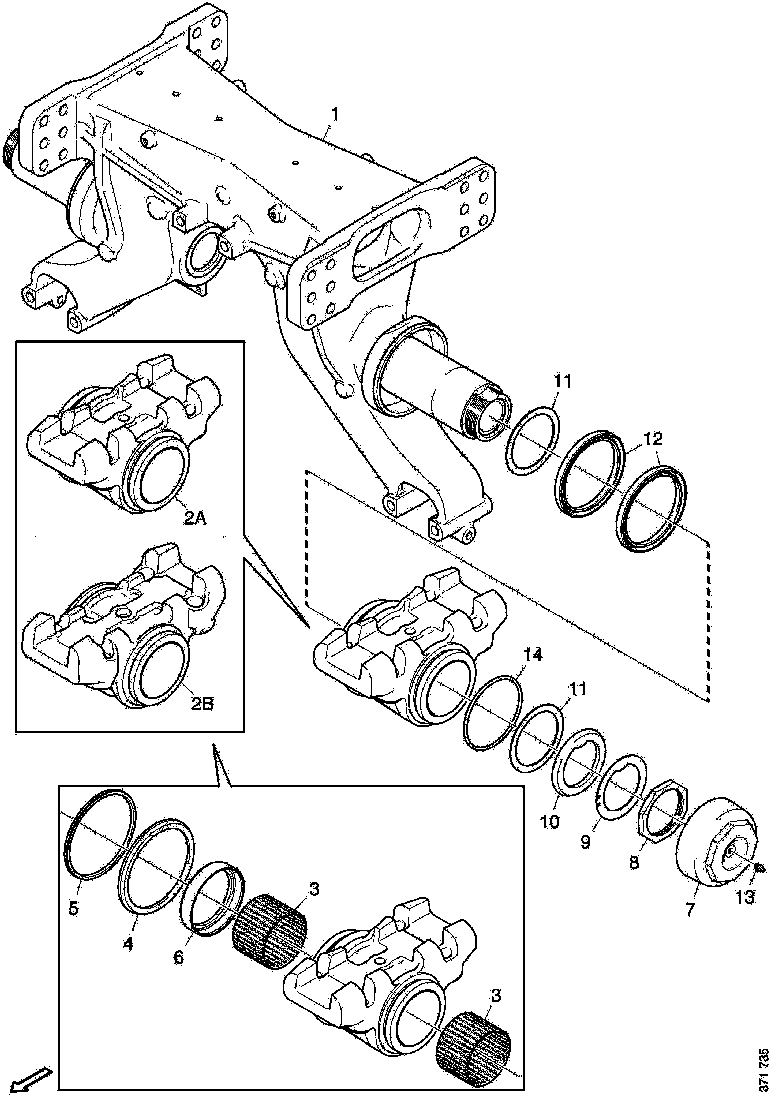 1
11
12
2A
2B
14
11
10
9
8
7
13
5
4
6
3
3
371 735