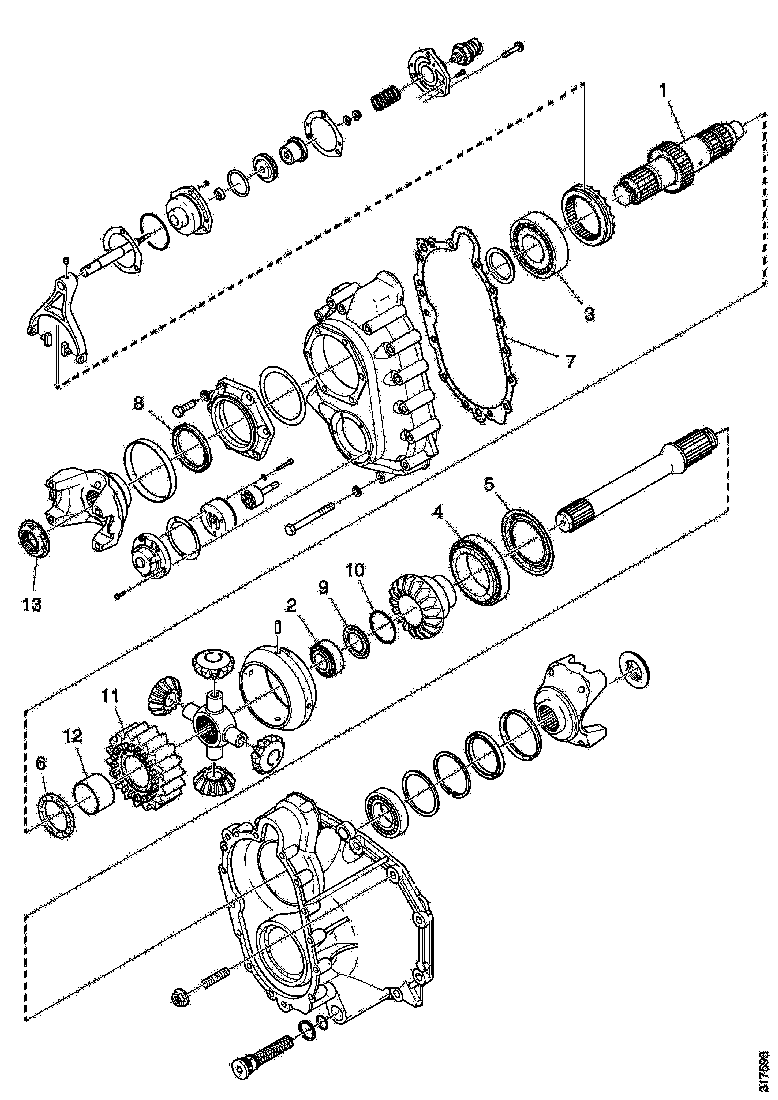 1
3
7
8
5
4
13
10
9
2
11
12
6
317698