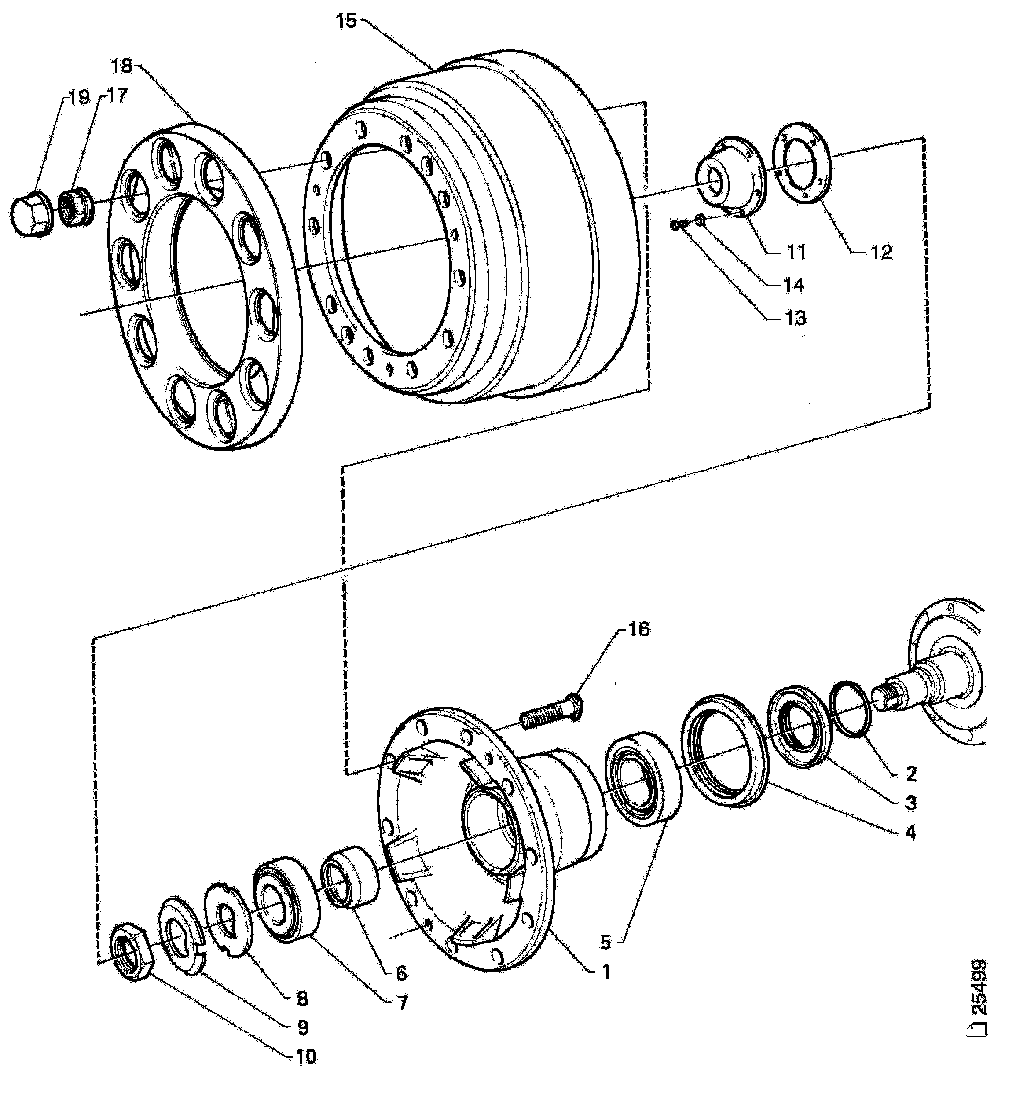 15
18
19
17
11
12
14
13
16
2
3
4
5
1
6
7
8
9
10
25499