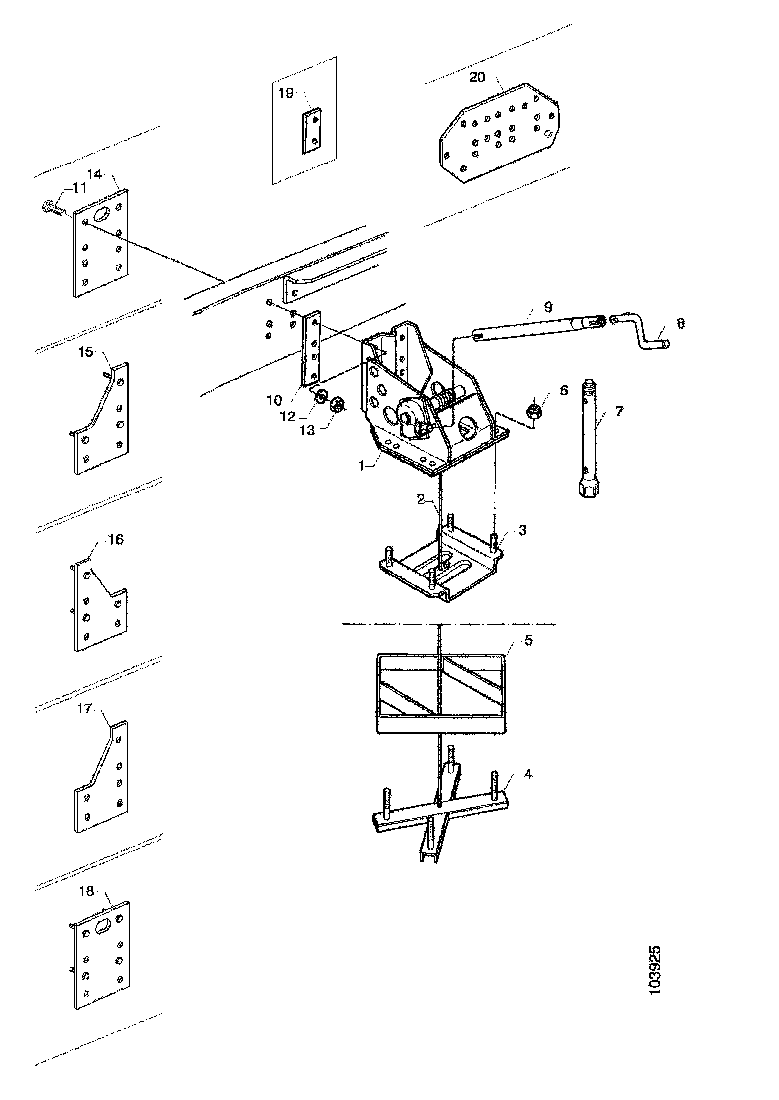 19
20
14
11
9
8
15
10
12
13
6
7
1
2
3
16
5
17
4
18
103925