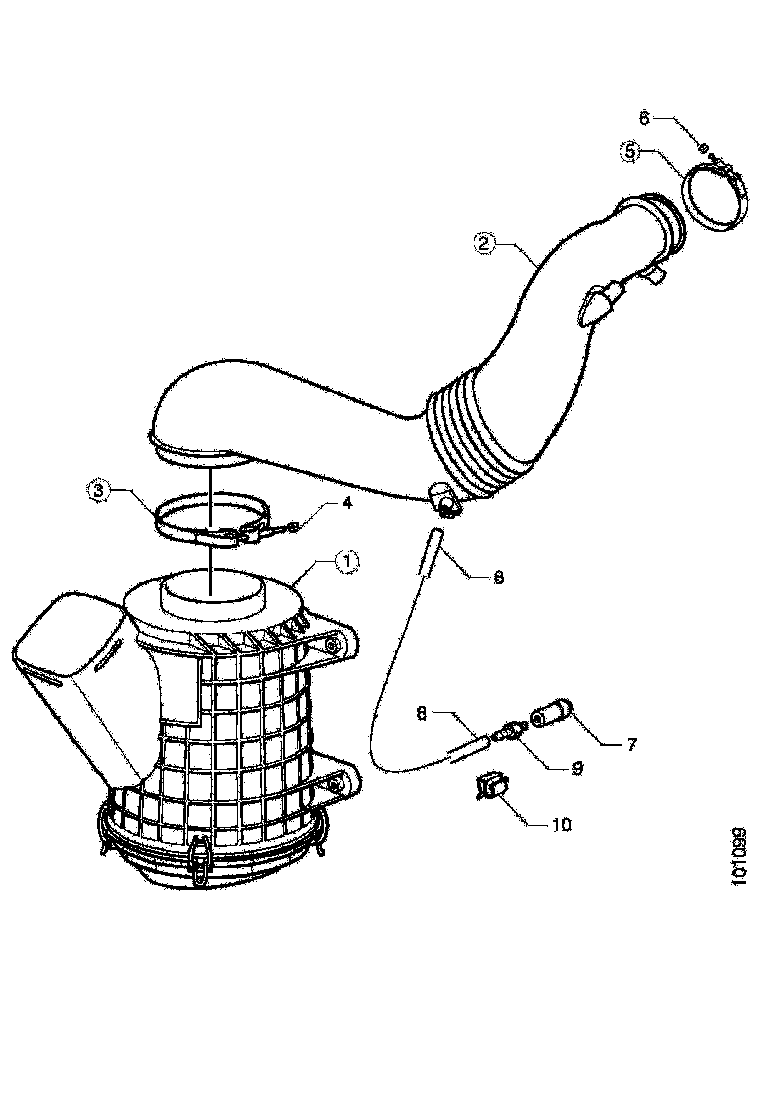 6
5
2
3
4
1
8
8
7
9
10
101099