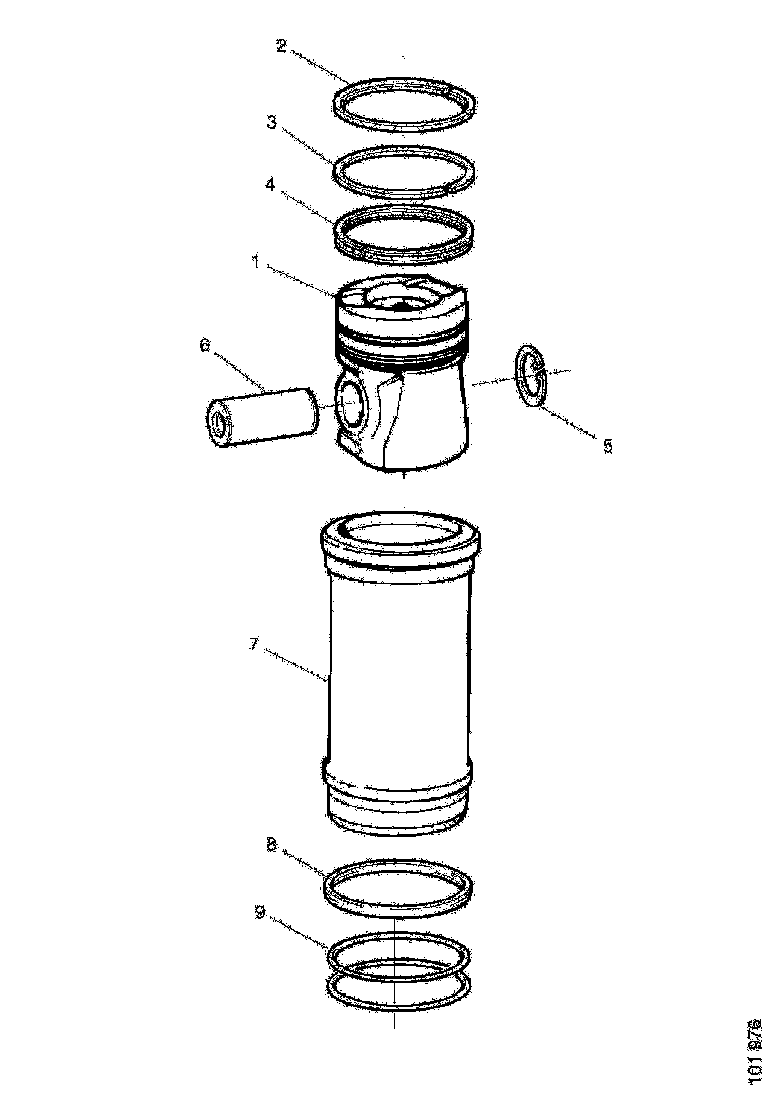 2
3
4
1
6
5
7
8
9
101 879