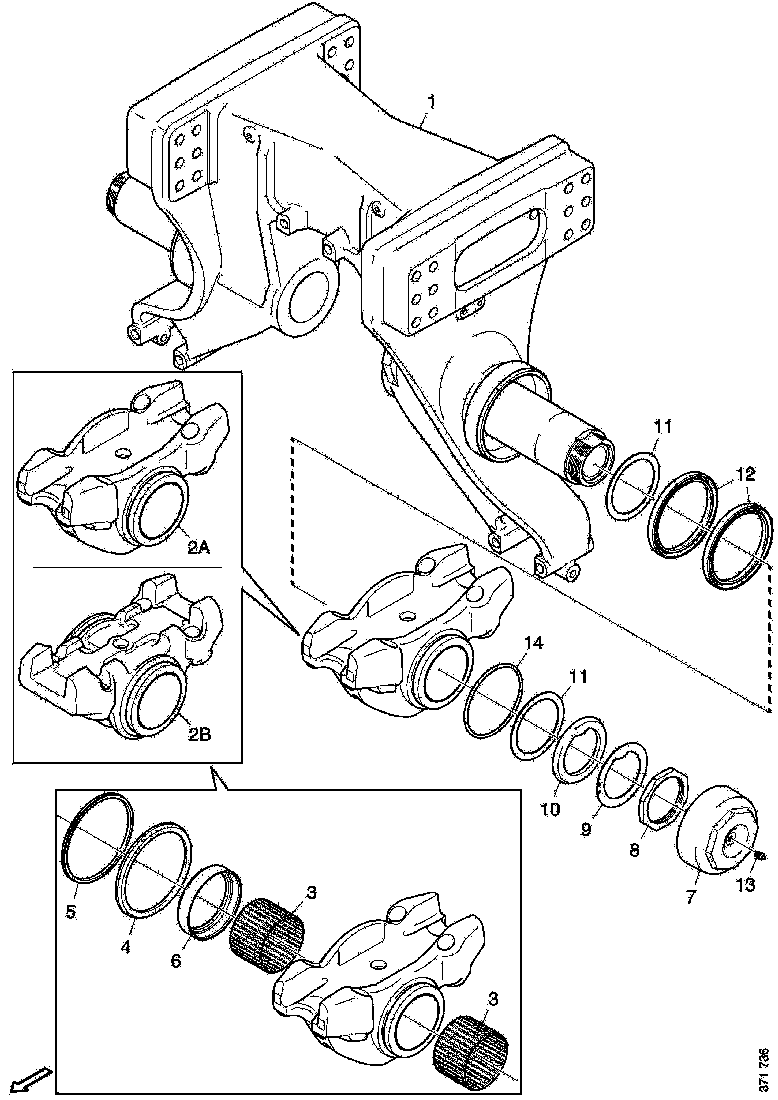 1
11
12
2A
2B
14
11
10
9
8
7
13
5
4
6
3
3
371 736