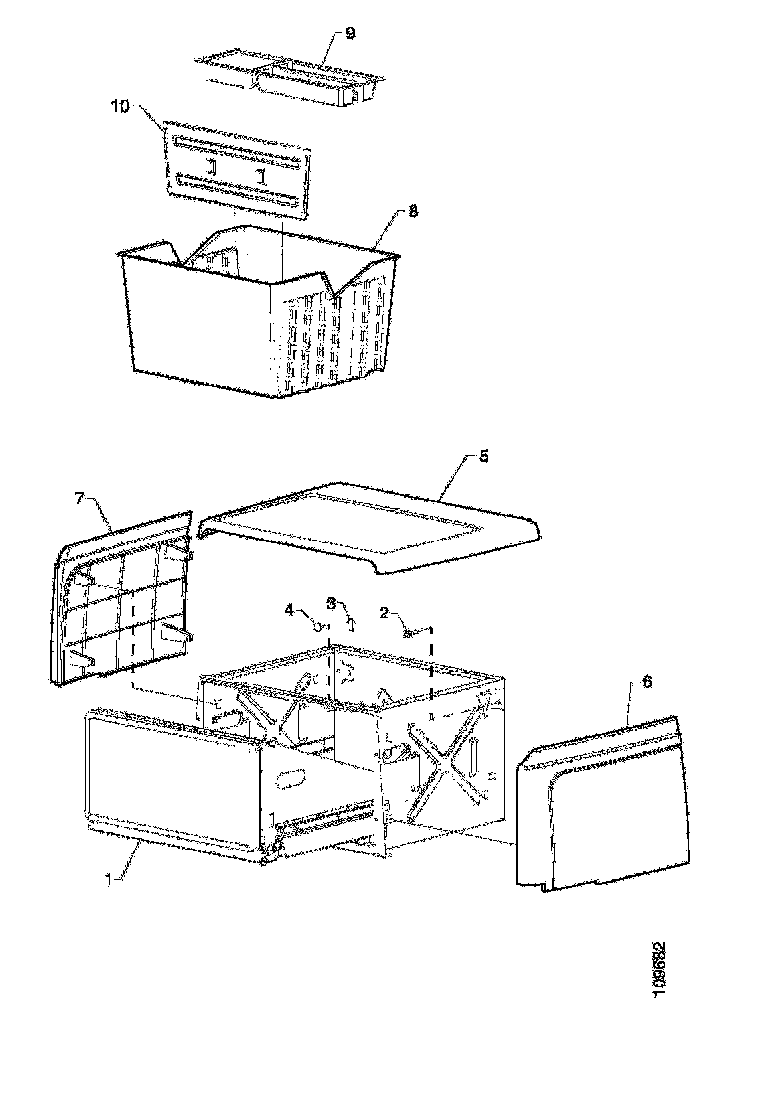 9
10
8
5
7
4
3
2
6
1
109682