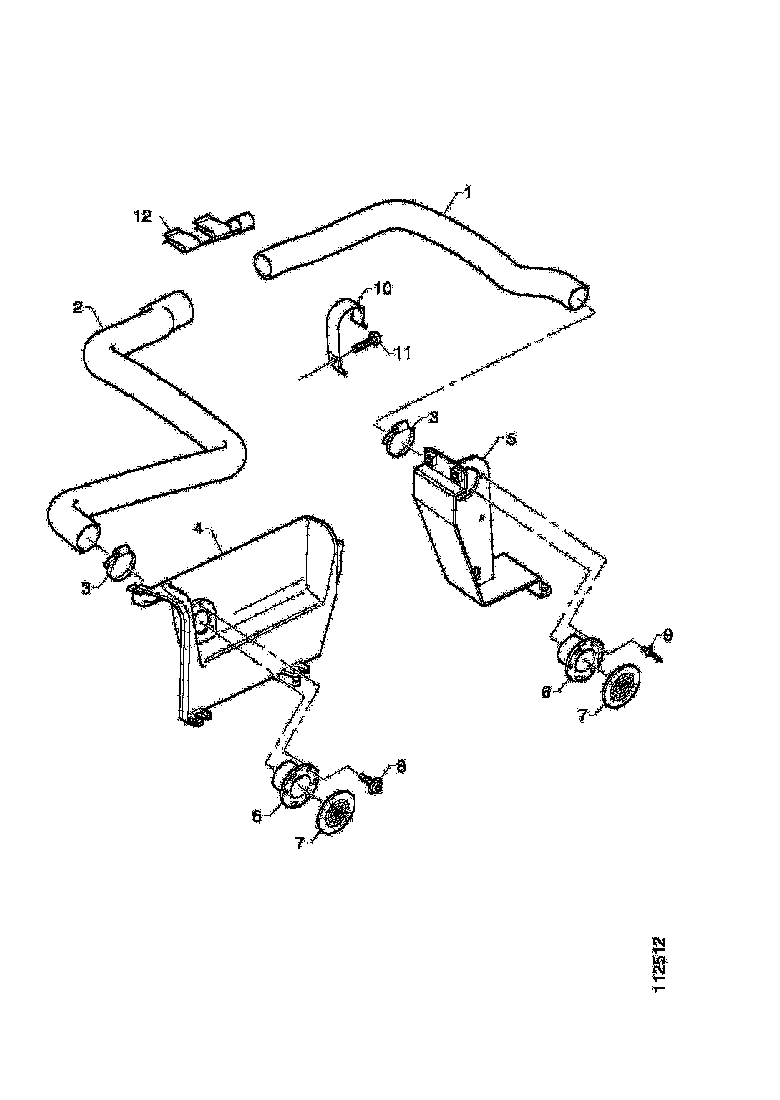 12
1
2
10
11
3
5
4
3
9
6
7
8
6
7
112512