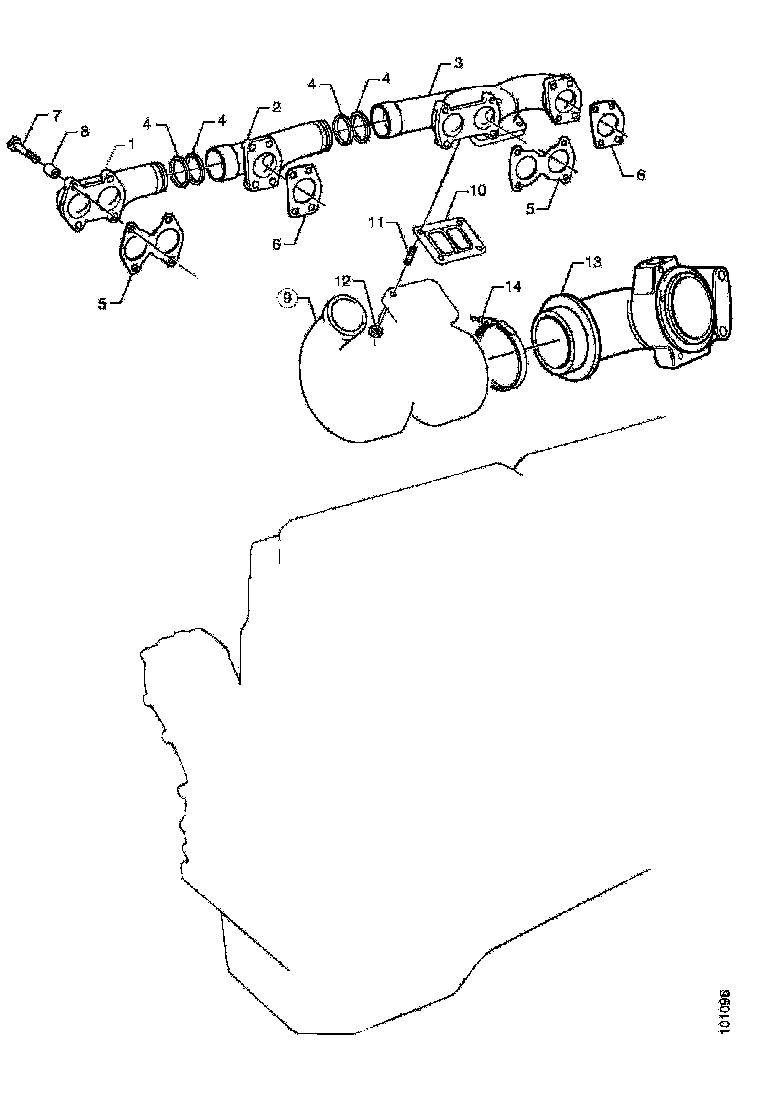 7
8
1
4
4
2
4
4
3
6
5
6
5
10
11
9
12
14
13
101096