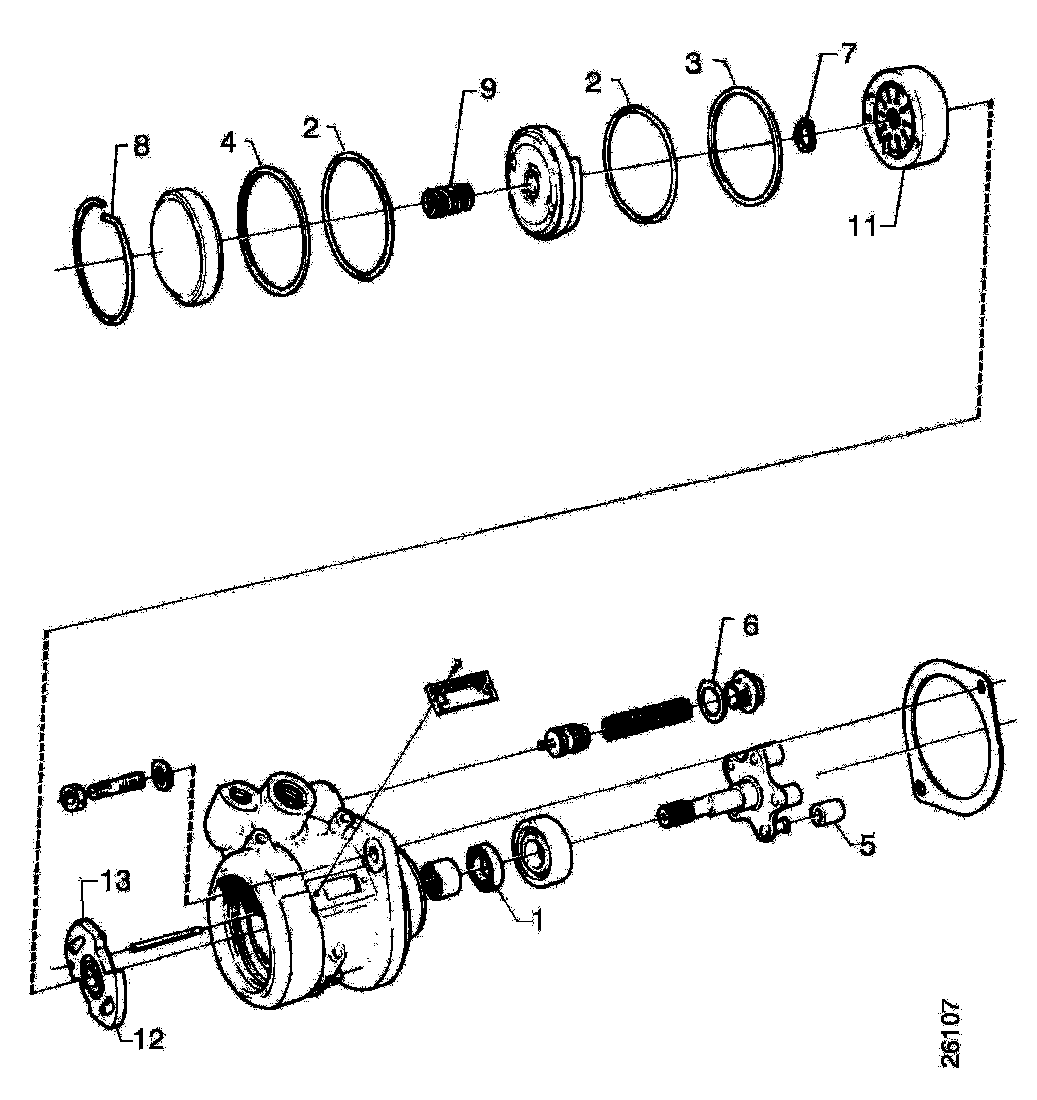 8
4
2
9
2
3
7
11
6
5
1
13
12
26107