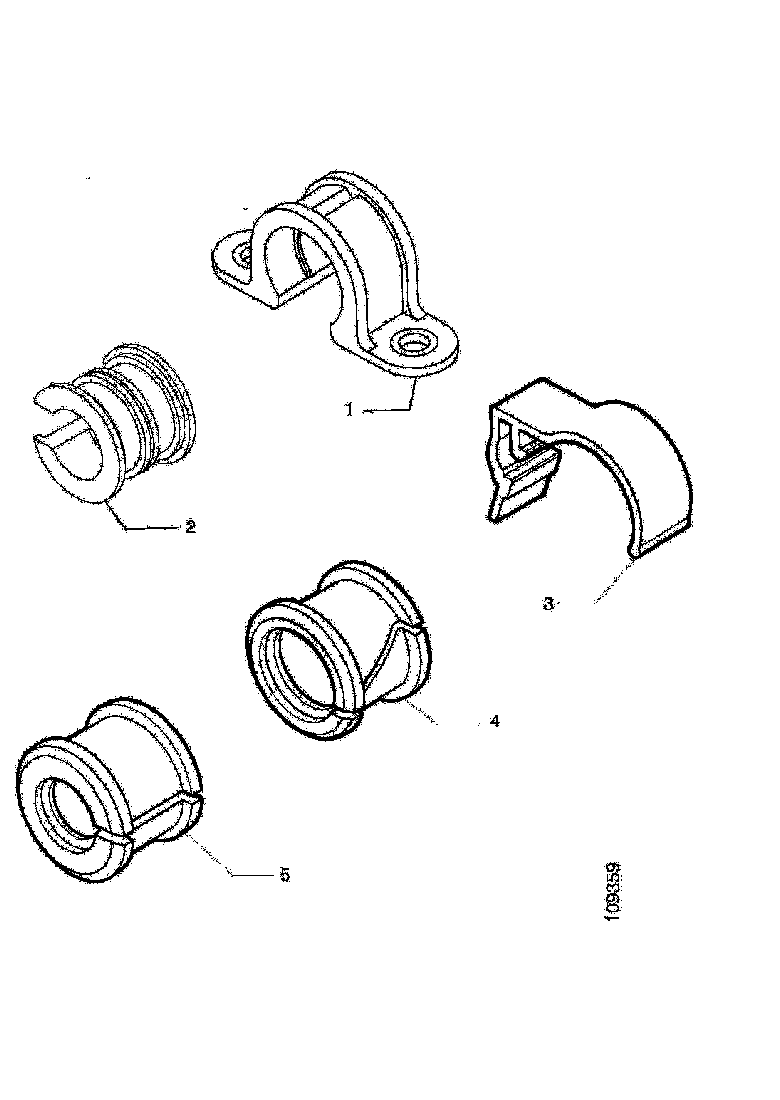 1
2
3
4
5
109359