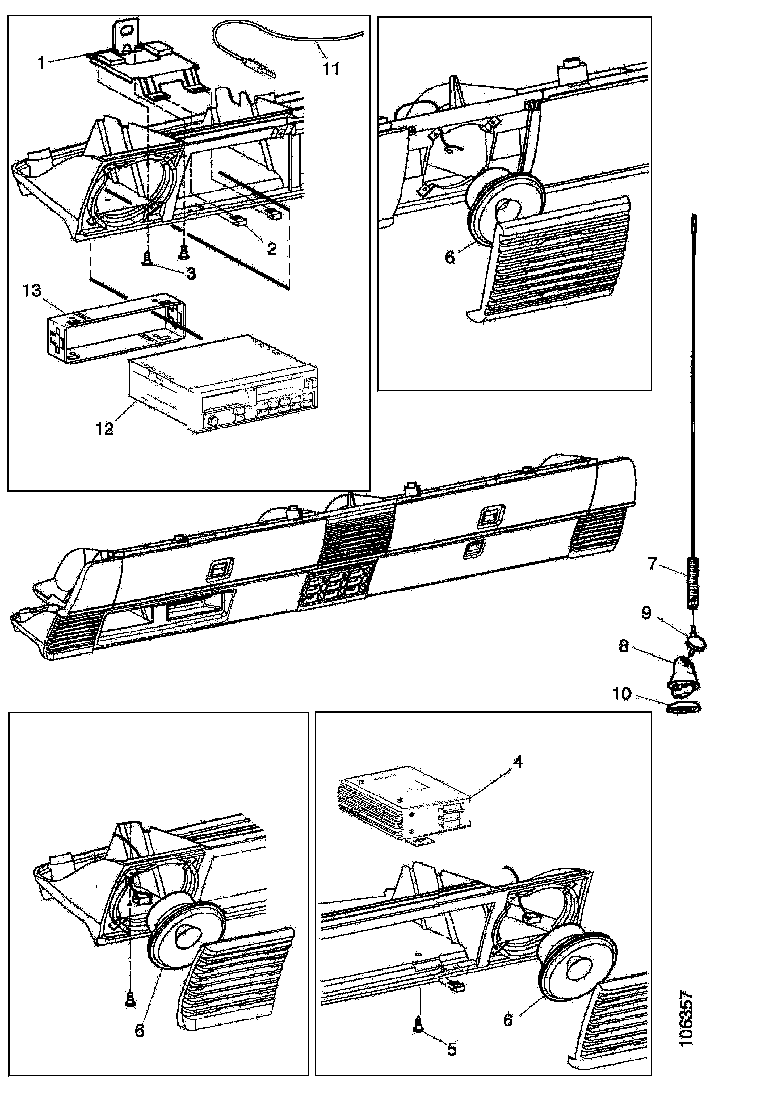 1
11
2
3
13
12
6
7
9
8
10
4
6
6
5
106357