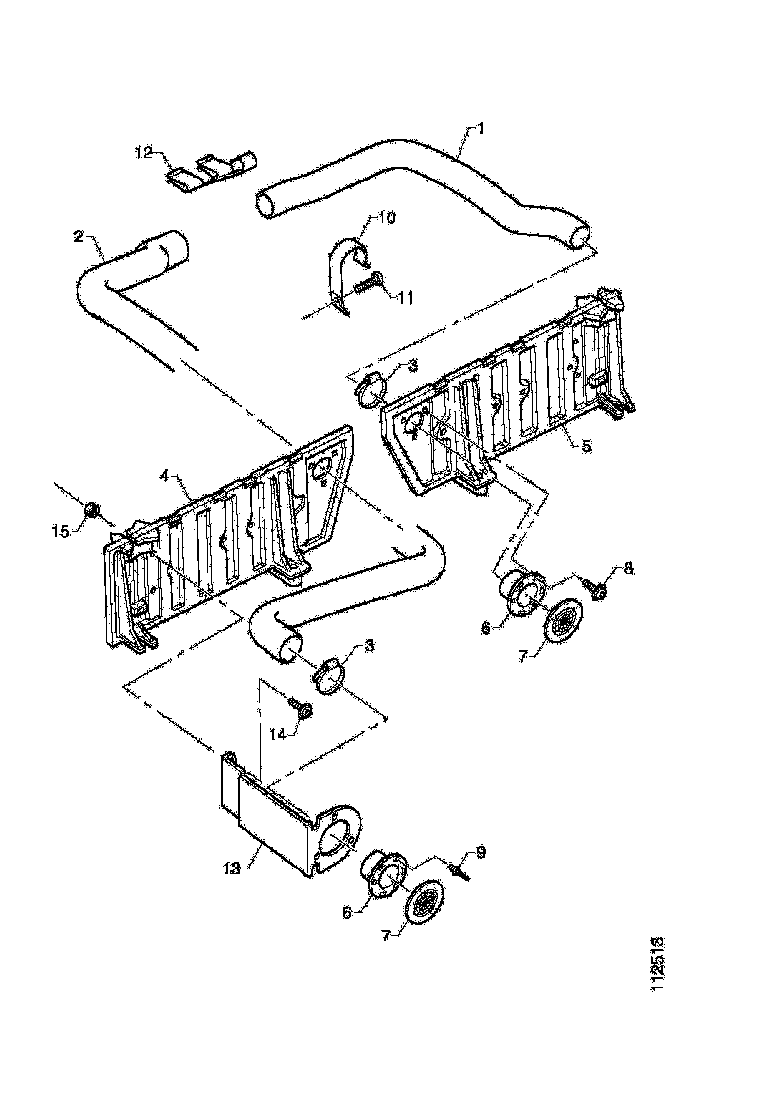 1
12
2
10
11
3
5
4
15
8
6
7
3
14
13
9
6
7
112516