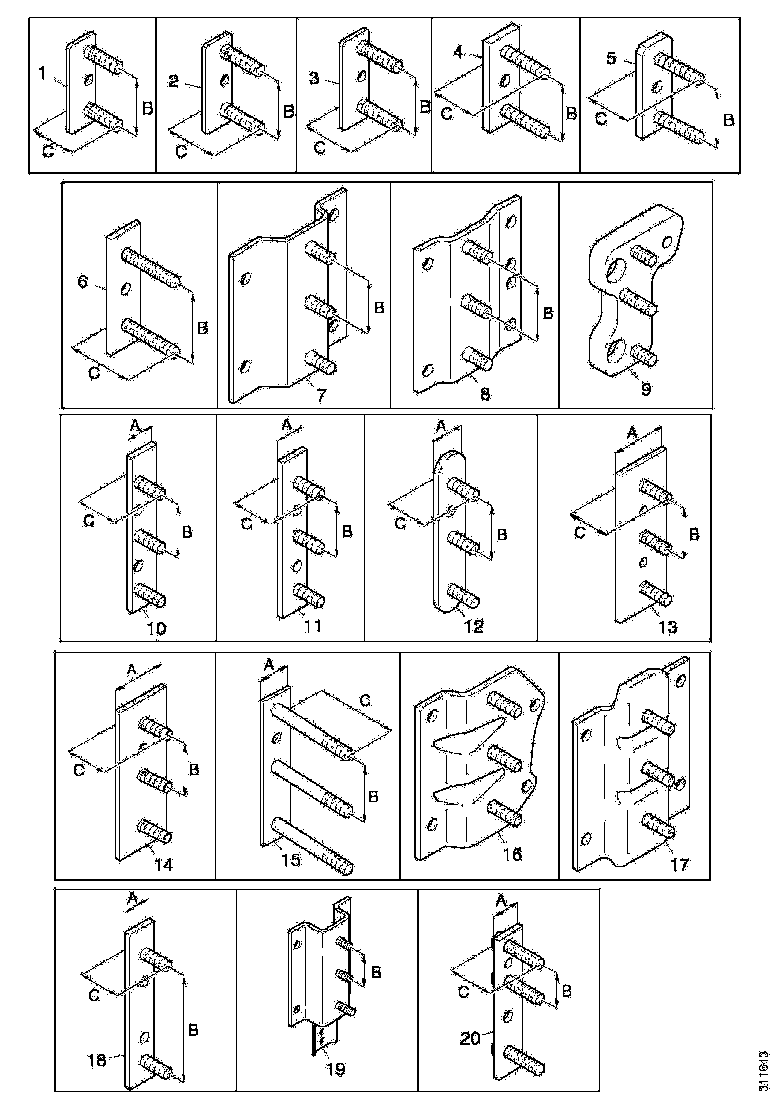 1 B C
2 B C
3 B C
4 C B
5 C B
6 B C
B 7
B 8
9
A C B 10
A C B 11
A C B 12
A C B 13
A C B 14
A C B 15
16
17
A C B 18
B 19
A C B 20
311613