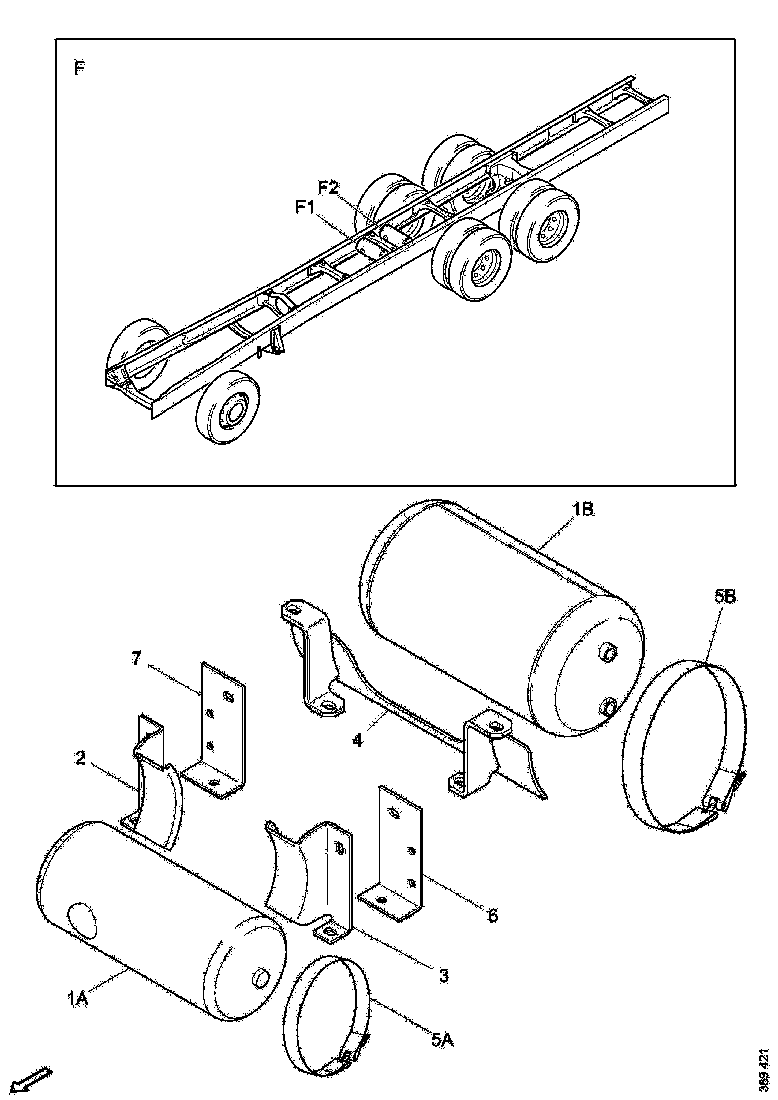 F

F2

F1

1B

5B

7

4

2

6

3

1A

5A

369 421