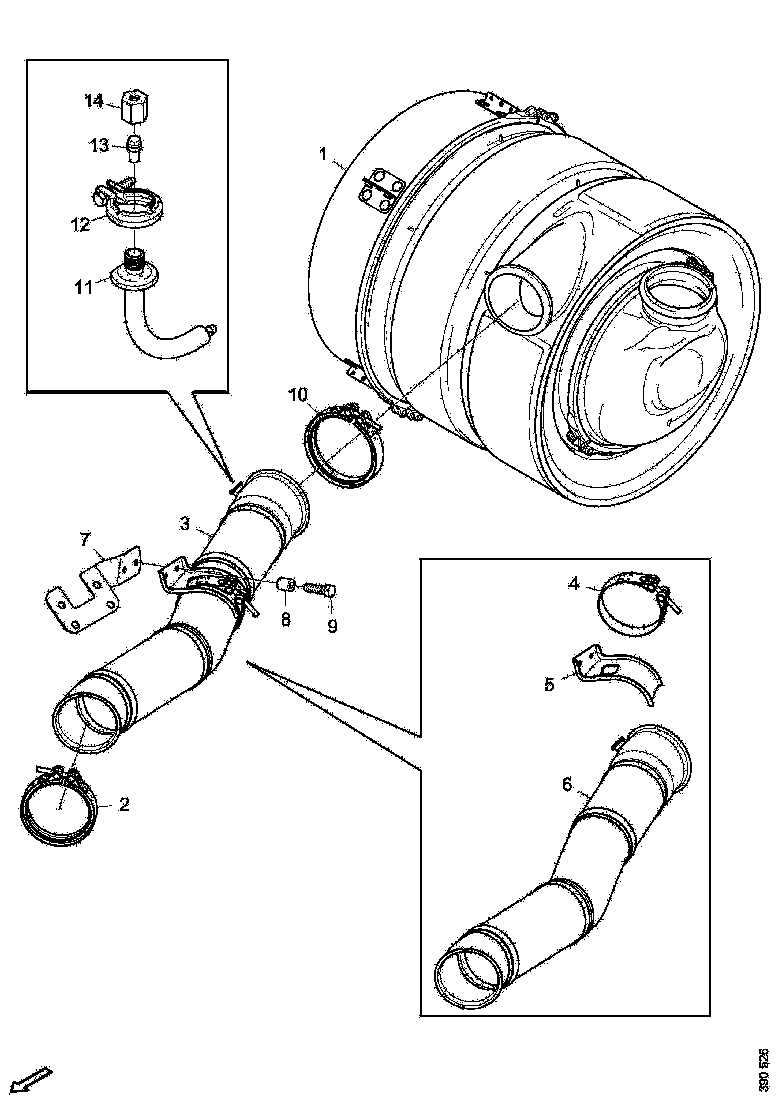 14
13
12
11
1
10
3
7
8
9
2
4
5
6
390 626