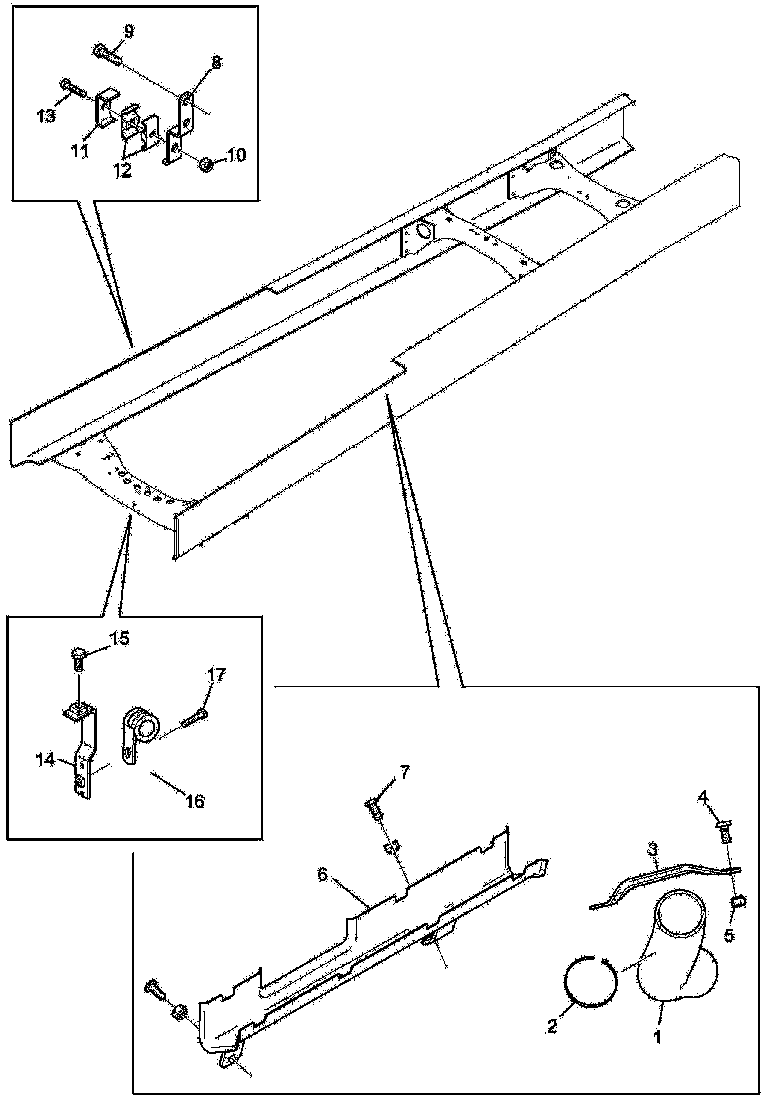 9
8
13
11
12
10
15
17
14
16
7
4
3
6
5
2
1