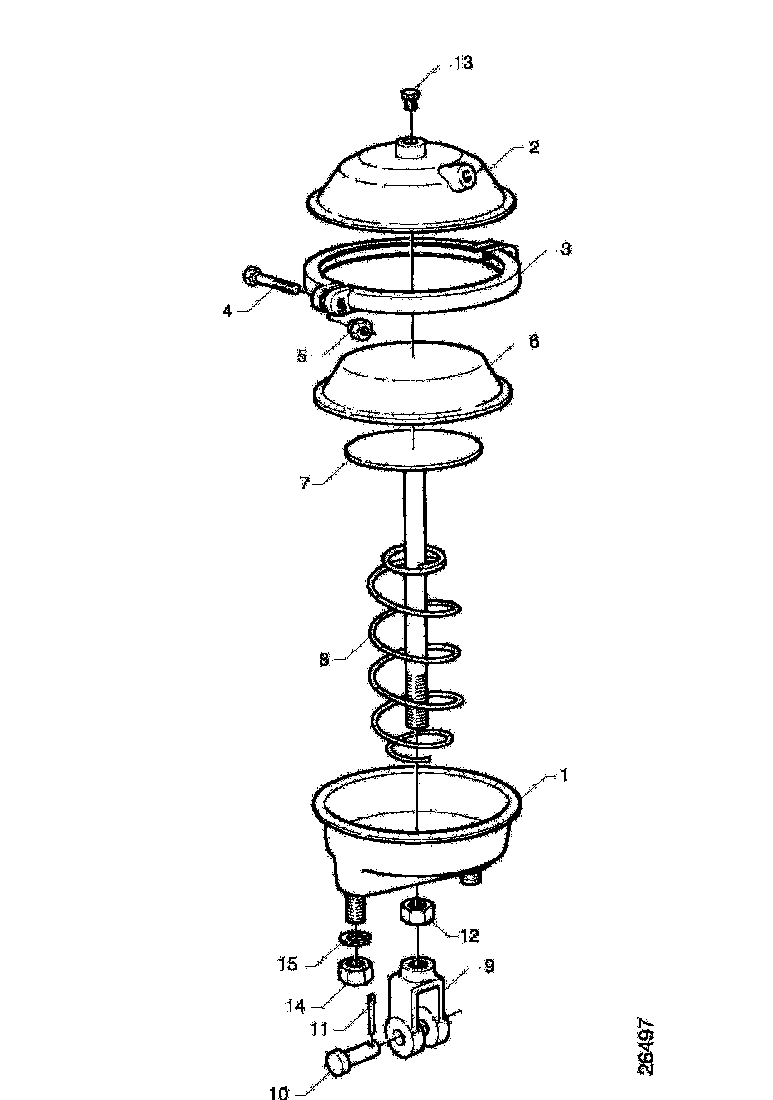 13
2
3
4
5
6
7
8
1
12
15
9
14
11
10
26497