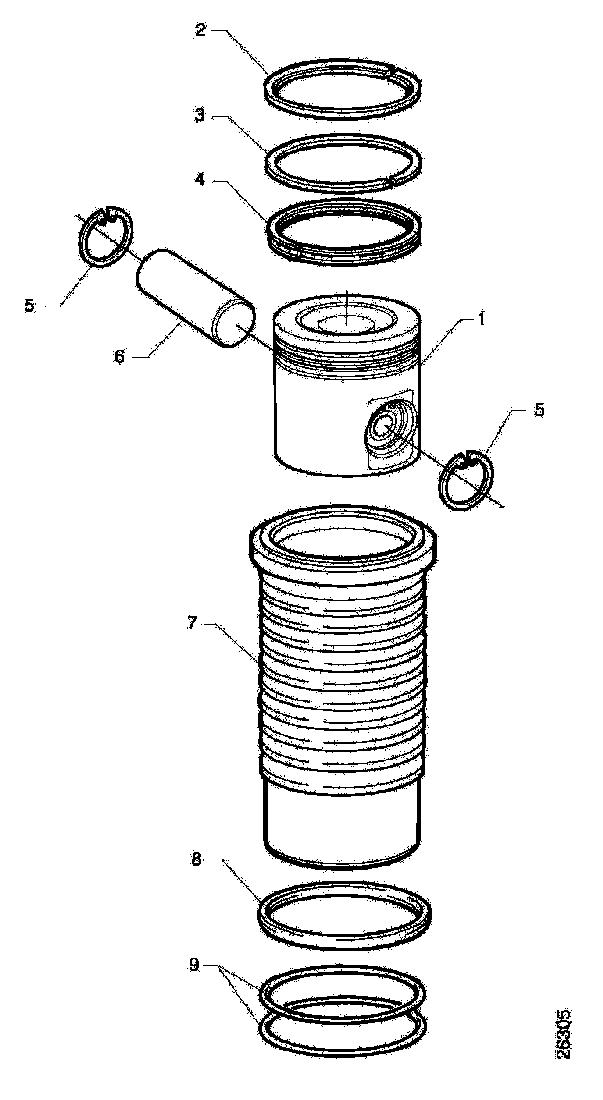 2
3
4
5
6
1
5
7
8
9
26305