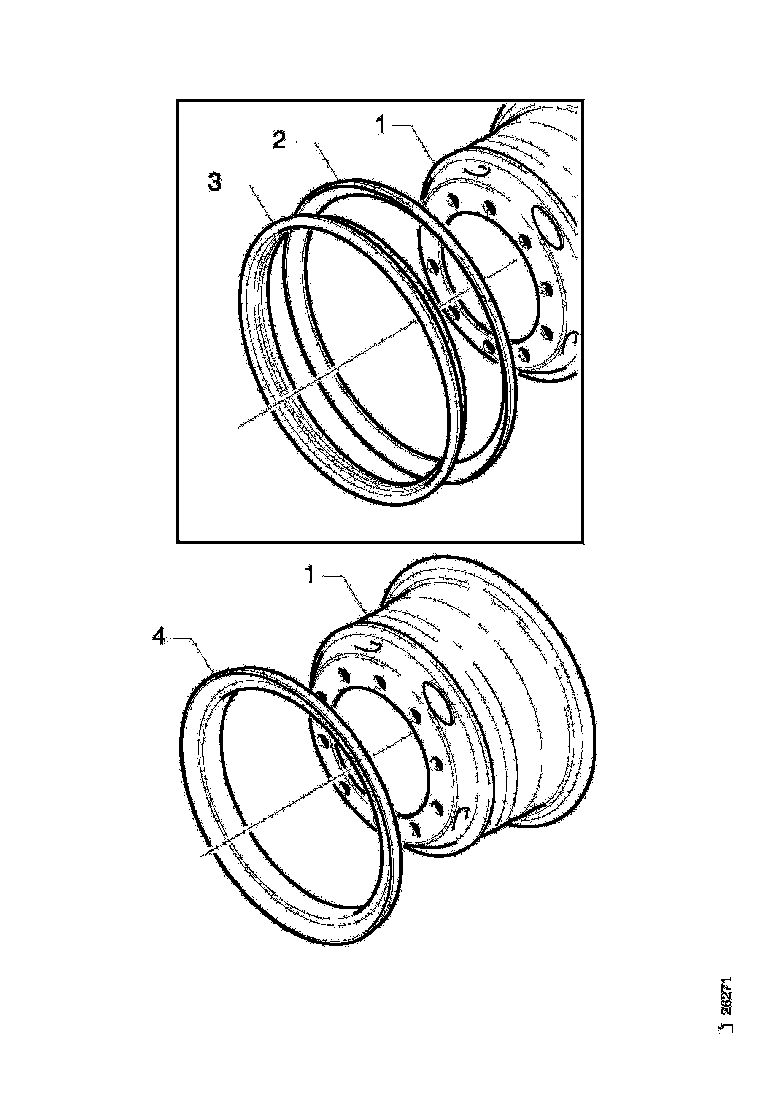 1
2
3

1
4

26271