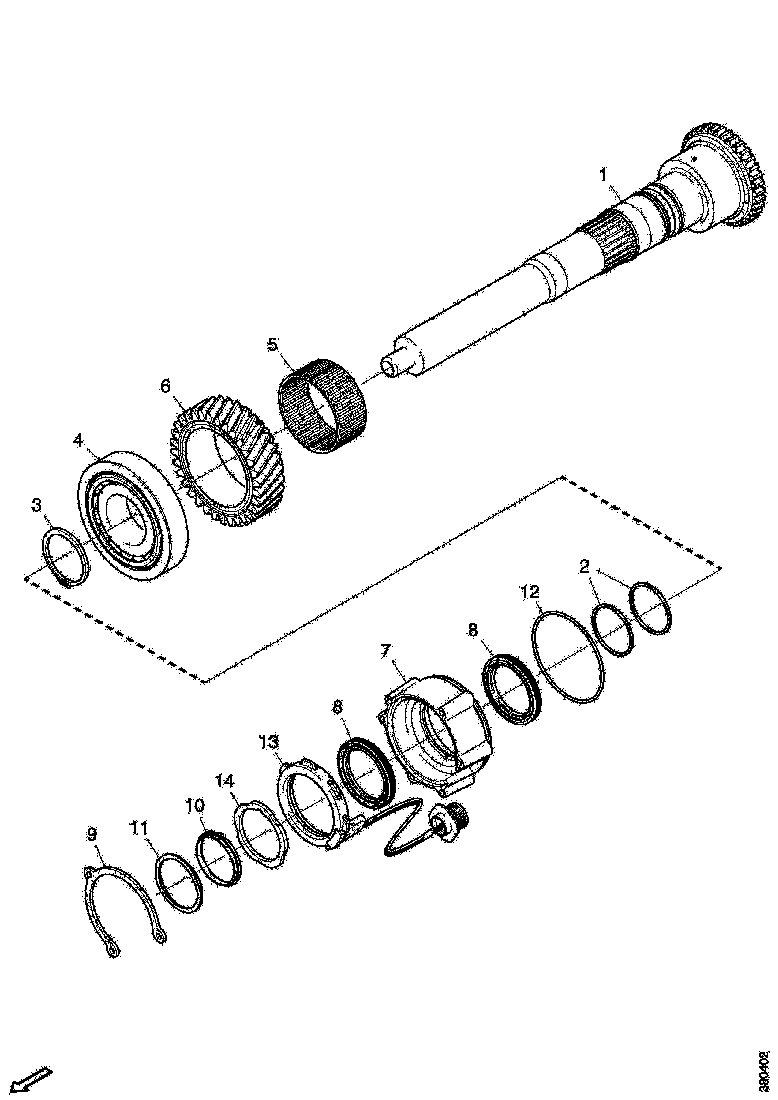 1
5
6
4
3
2
12
8
7
8
13
14
10
11
9
390402