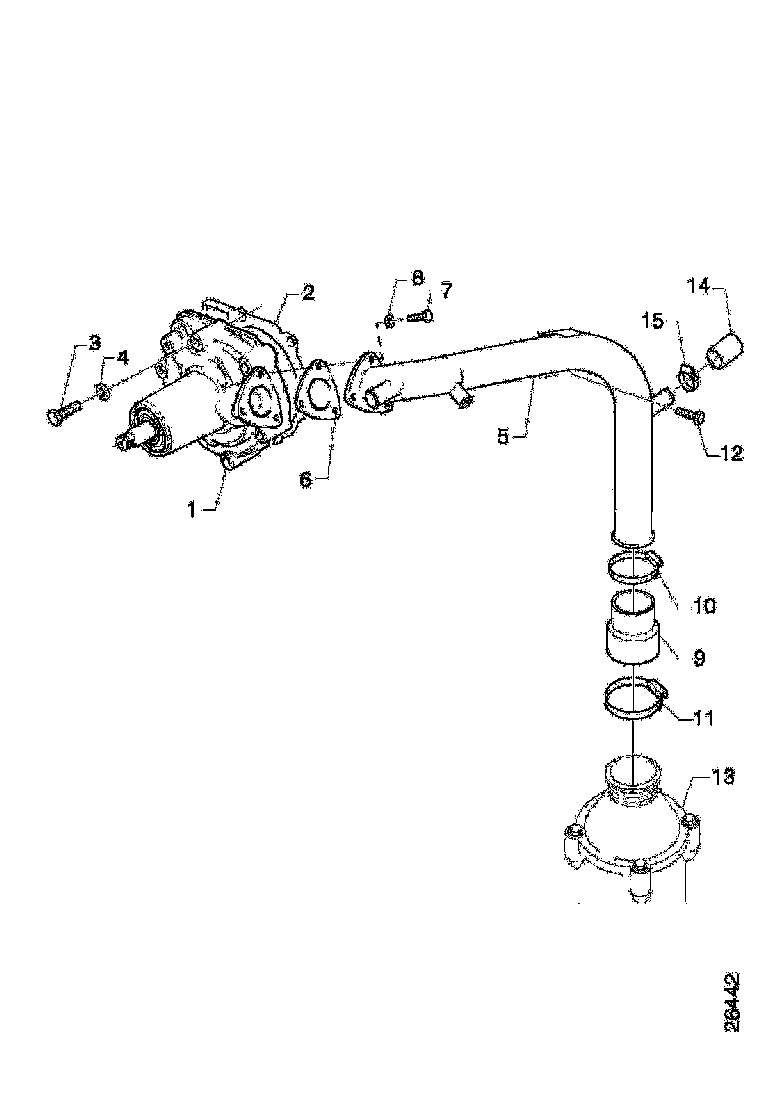 2
8
7
14
3
4
15
5
12
6
1
10
9
11
13
26442