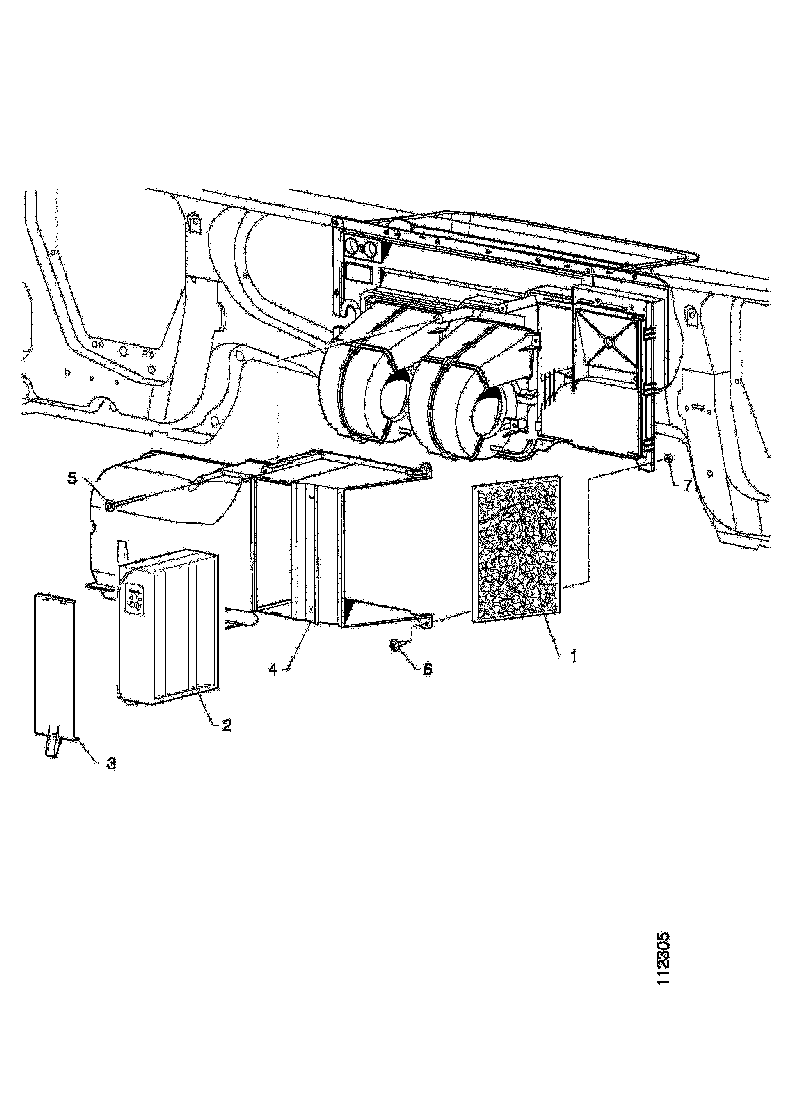 5
7
4
6
1
2
3
112305