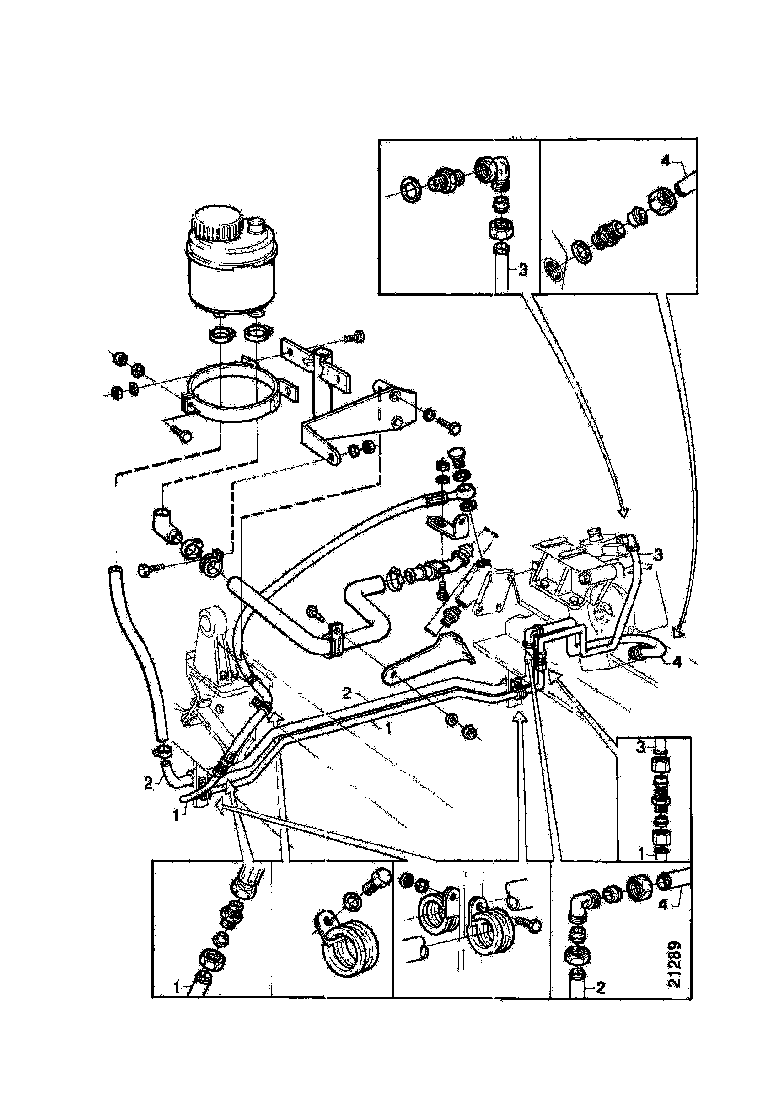 4
3
3
4
2
1
2
1
3
1
4
1
2
21289