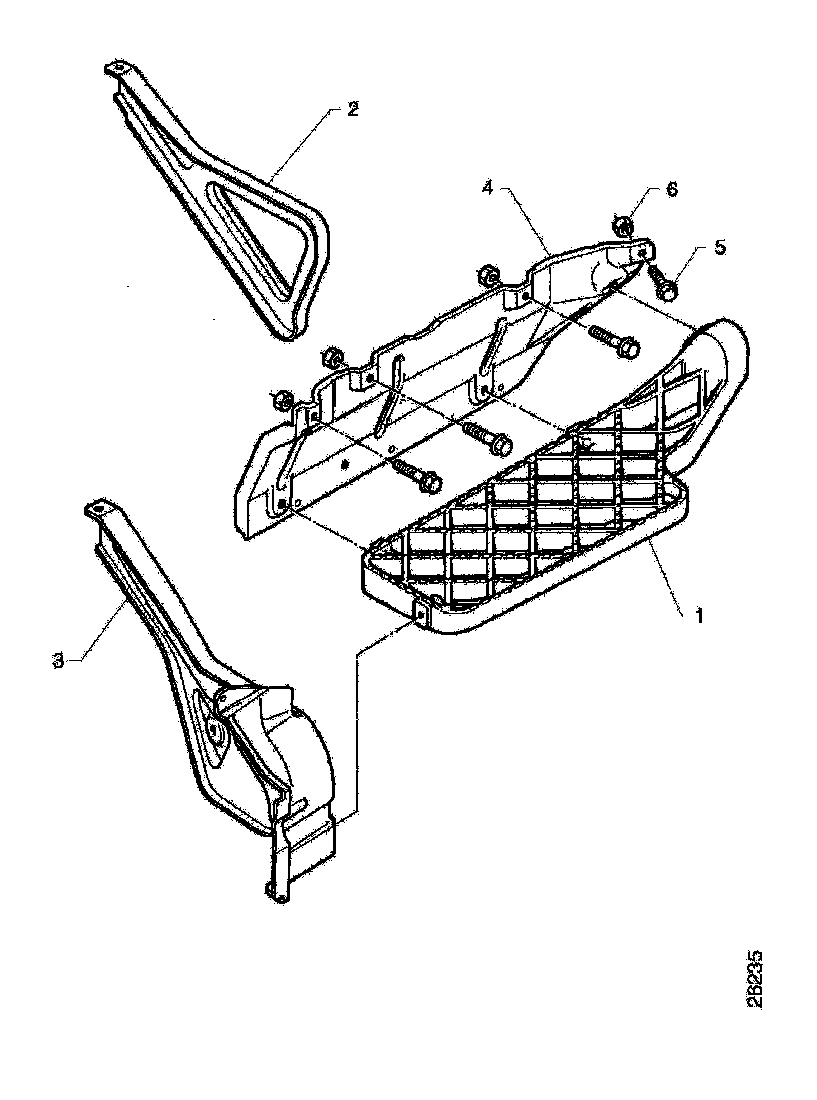 2
4
6
5
1
3
2B235