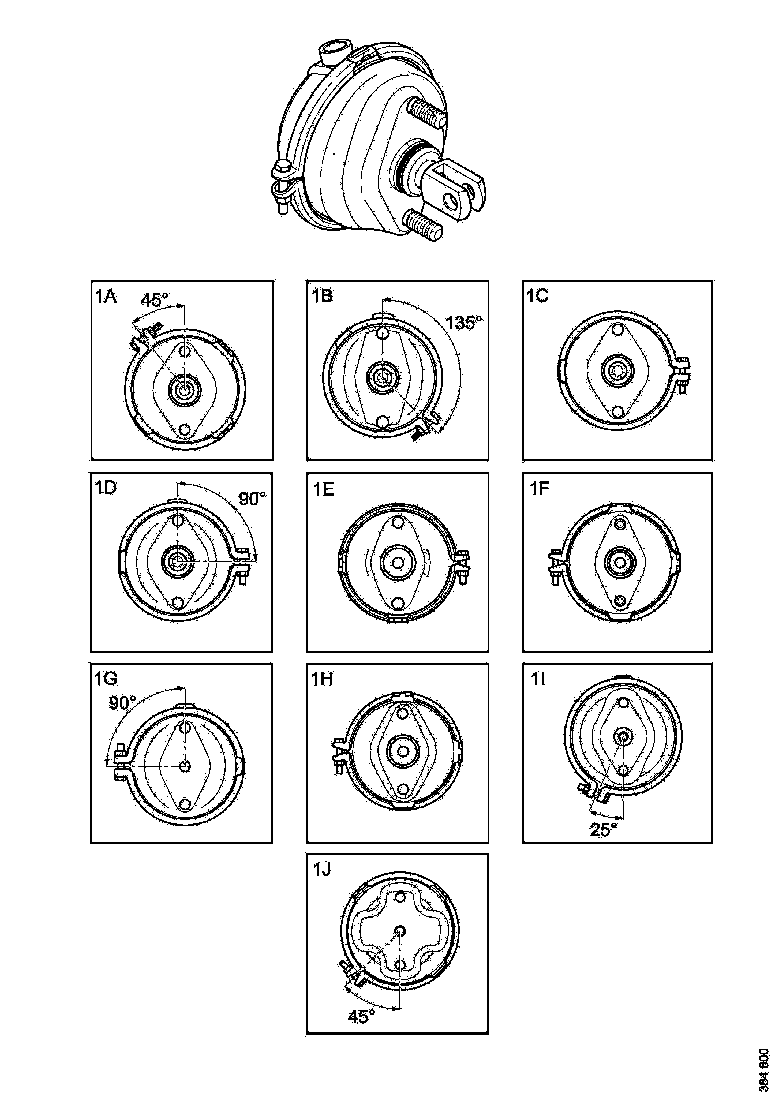 1A
45°

1B
135°

1C

1D
90°

1E

1F

1G
90°

1H

1I
25°

1J
45°

384 600