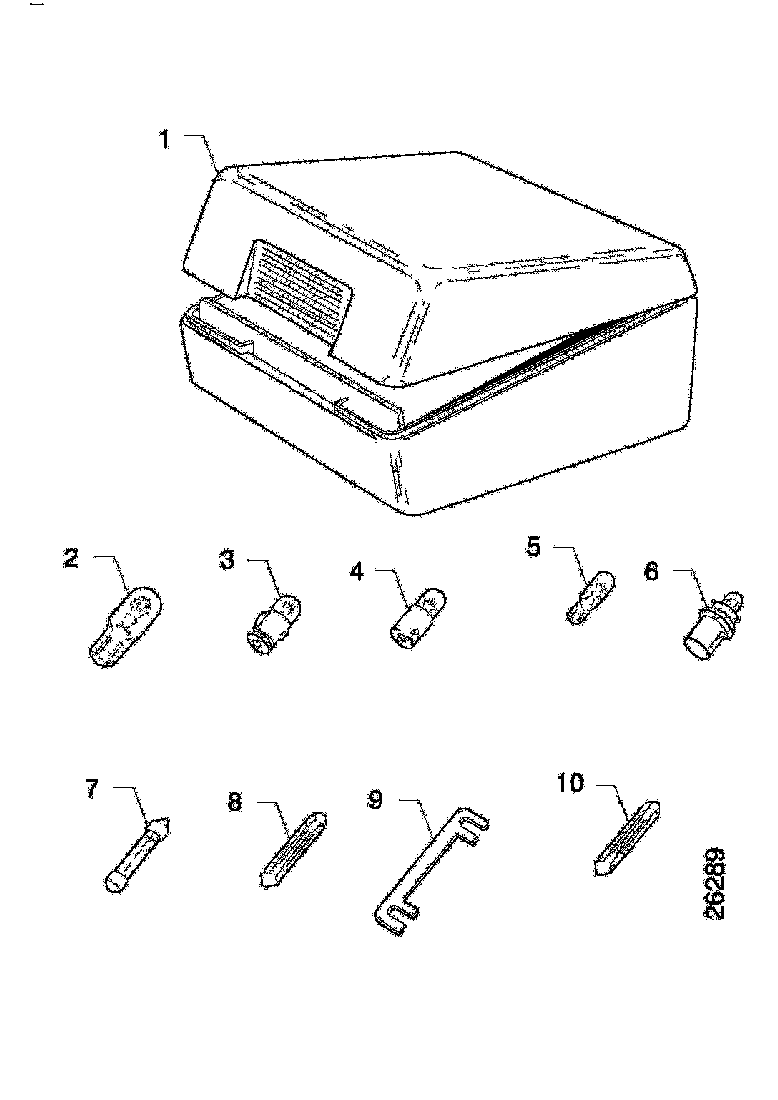 1
2
3
4
5
6
7
8
9
10
26289