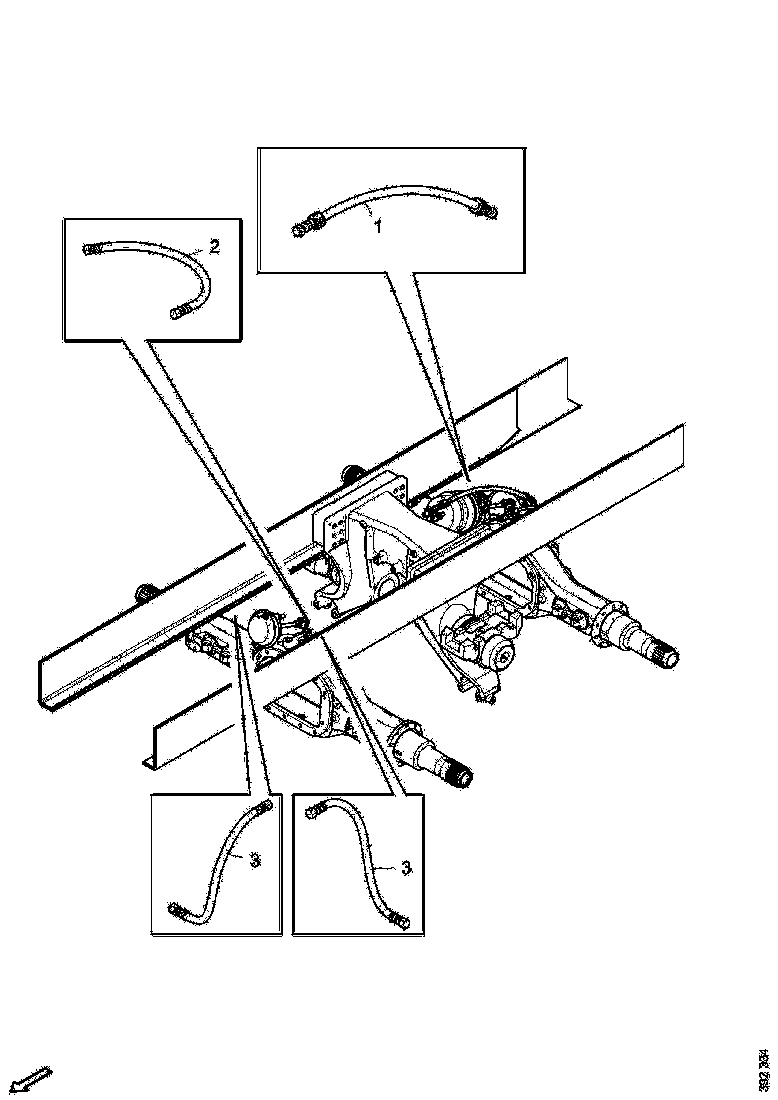 1
2
3
3
332 334