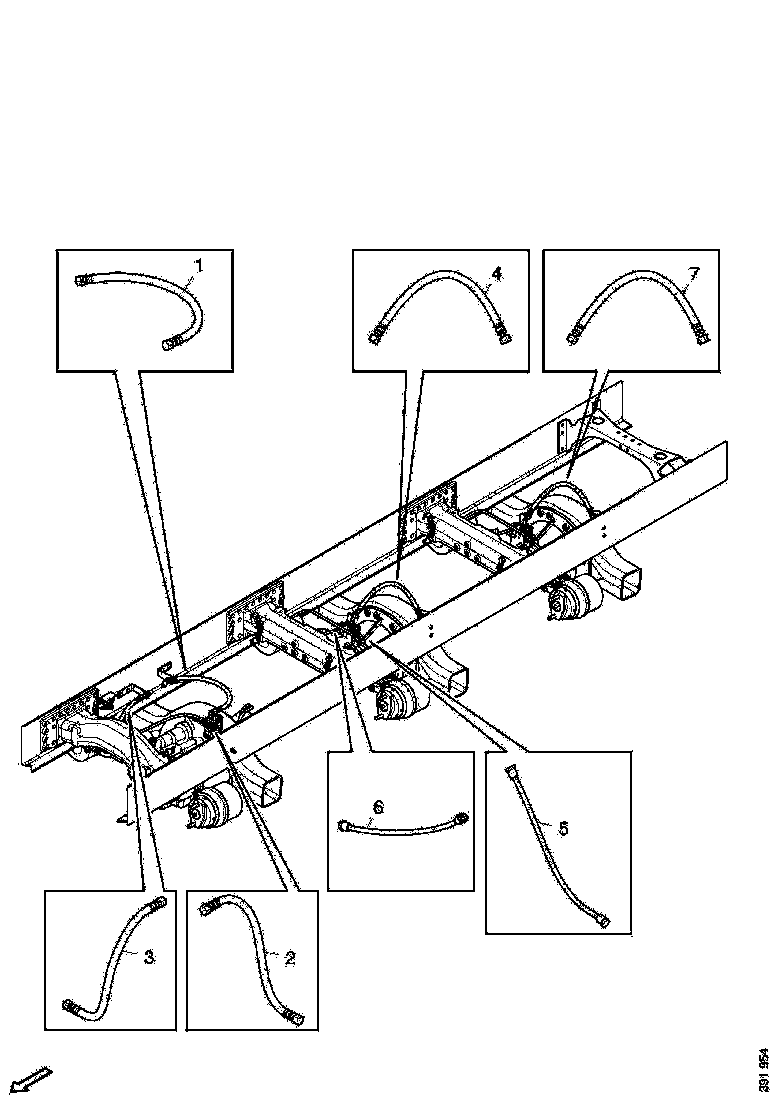 1

4

7

6

5

3

2

391 954