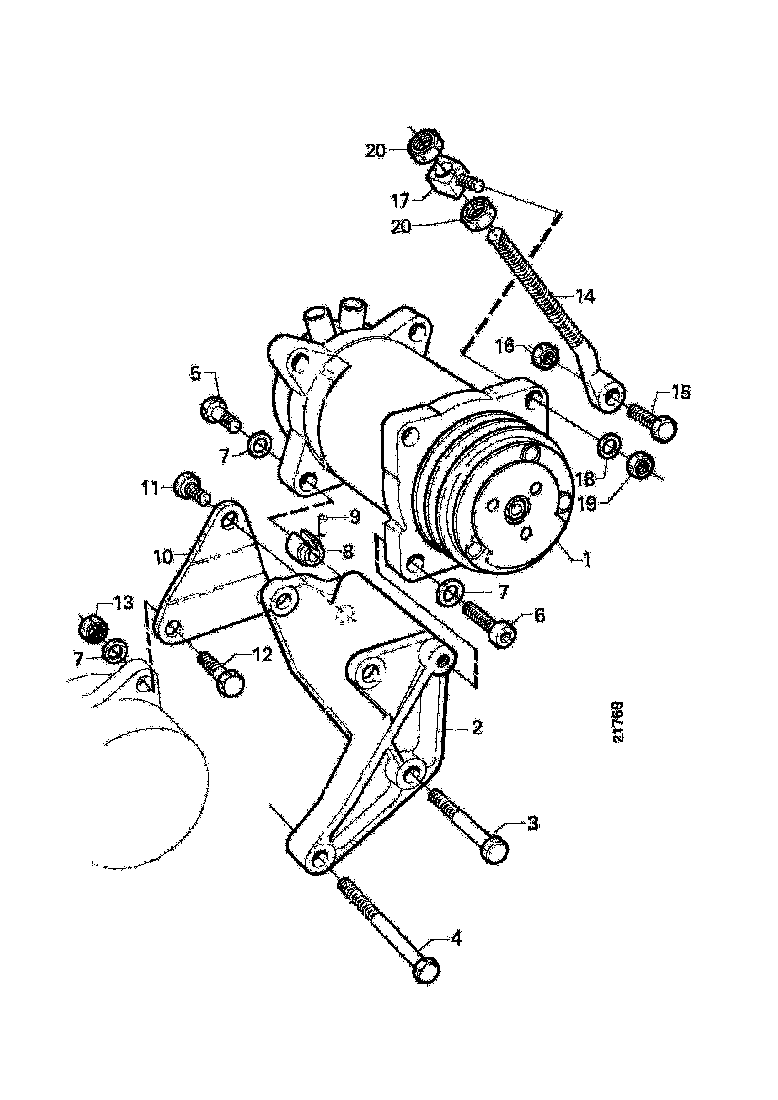 20
17
20
14
16
15
5
7
18
19
11
9
8
10
1
7
6
13
7
12
2
21769
3
4