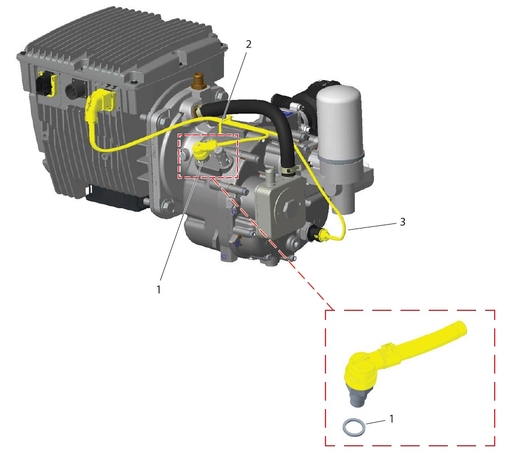 2
3
1
1