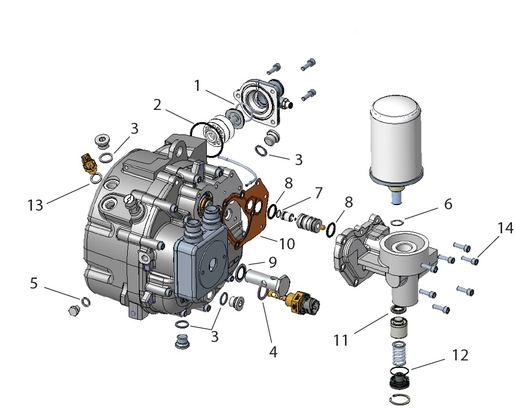 1
2
3
3
13
8
7
8
6
14
10
9
5
3
4
11
12