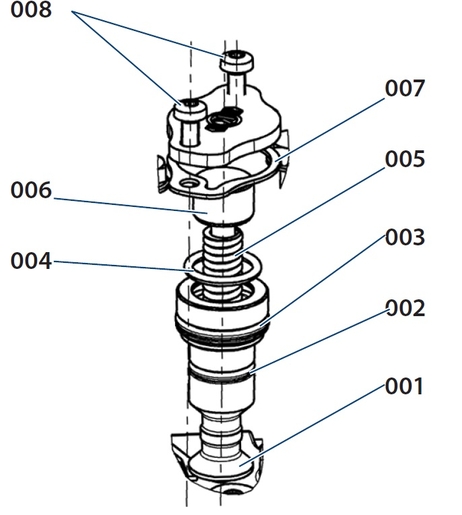 008
007
005
006
003
004
002
001