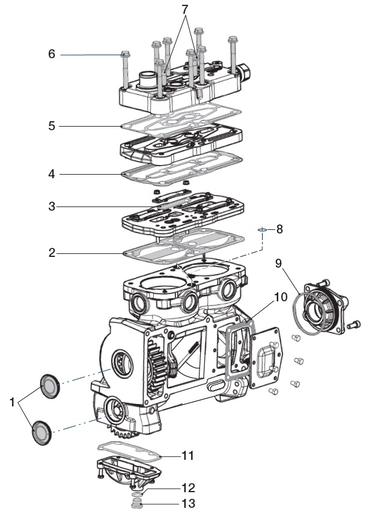 7
6
5
4
3
8
2
9
10
1
11
12
13