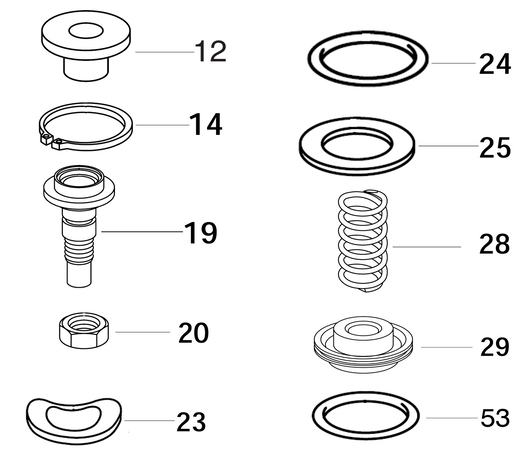 12
14
19
20
23
24
25
28
29
53